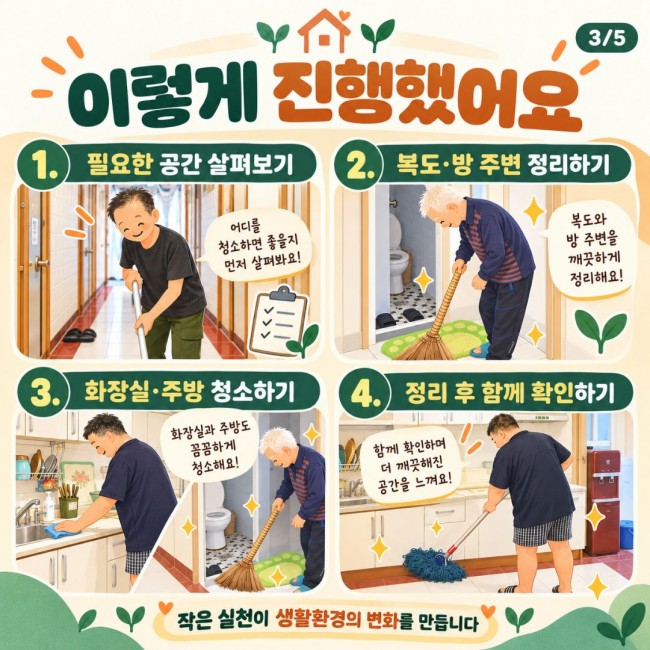 3/5

이렇게 진행했어요

1. 필요한 공간 살펴보기

어디를
청소하면 좋을지
먼저 살펴봐요!

2. 복도·방 주변 정리하기

복도와
방 주변을
깨끗하게
정리해요!

3. 화장실·주방 청소하기

화장실과 주방도
꼼꼼하게
청소해요!

4. 정리 후 함께 확인하기

함께 확인하며
더 깨끗해진
공간을 느껴요!

작은 실천이 생활환경의 변화를 만듭니다